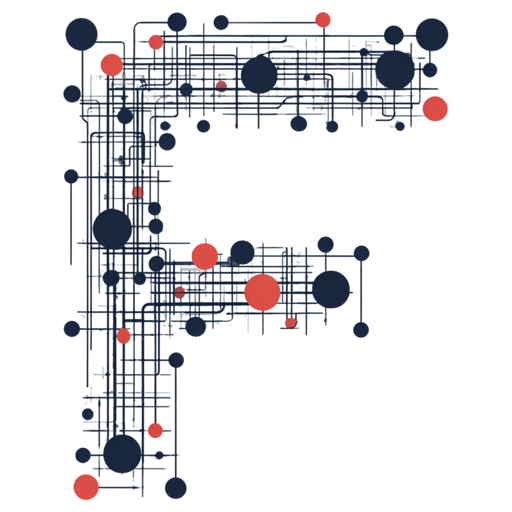 F